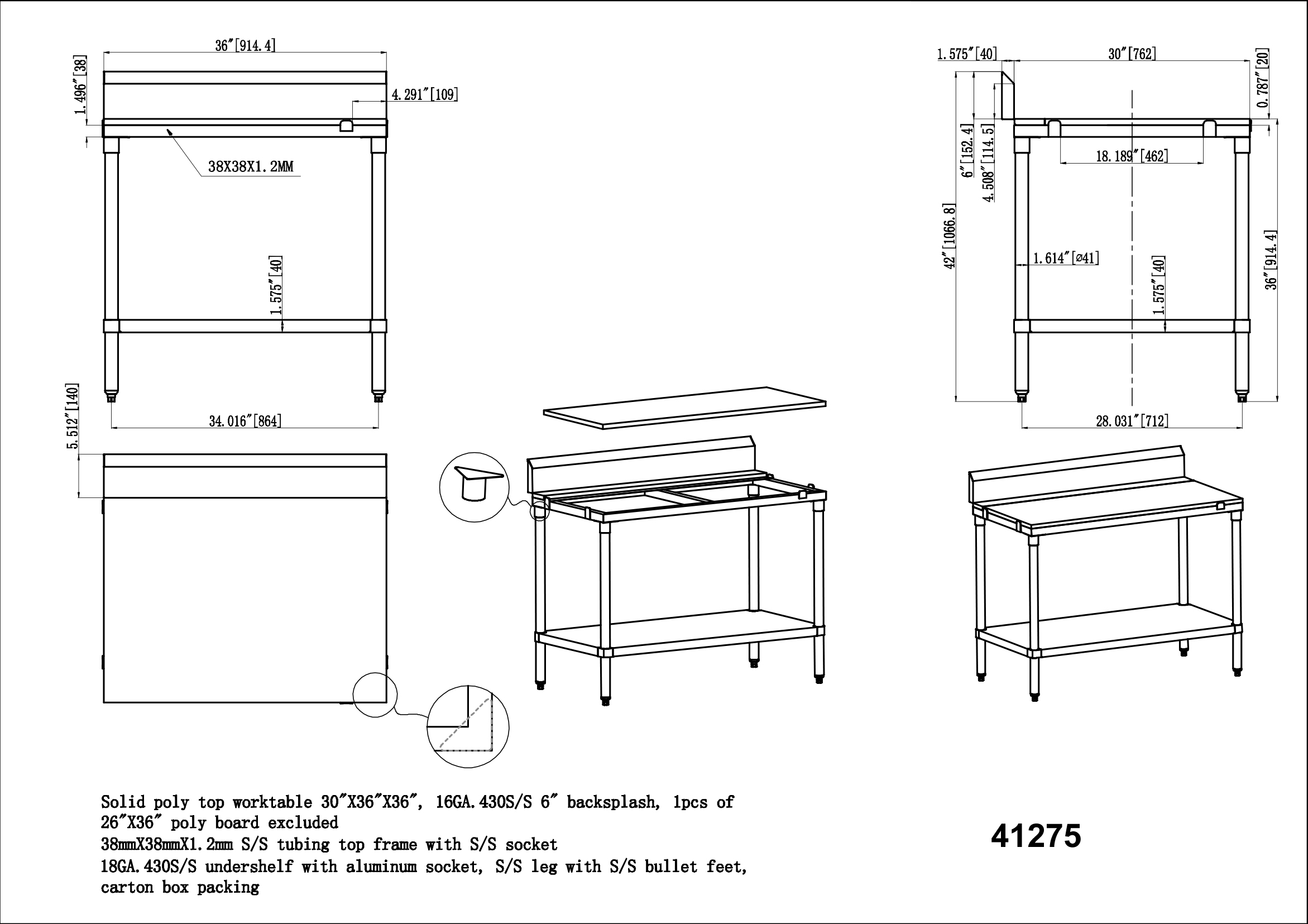 36"[914.4]

1.496"[38]

4.291"[109]

38X38X1.2MM

1.575"[40]

34.016"[864]

5.512"[140]

1.575"[40]

30"[762]

0.787"[20]

6"[152.4]

4.508"[114.5]

18.189"[462]

42"[1066.8]

1.614"[⌀41]

1.575"[40]

36"[914.4]

28.031"[712]

Solid poly top worktable 30"X36"X36", 16GA.430S/S 6" backsplash, 1pcs of 26"X36" poly board excluded
38mmX38mmX1.2mm S/S tubing top frame with S/S socket
18GA.430S/S undershelf with aluminum socket, S/S leg with S/S bullet feet, carton box packing

41275